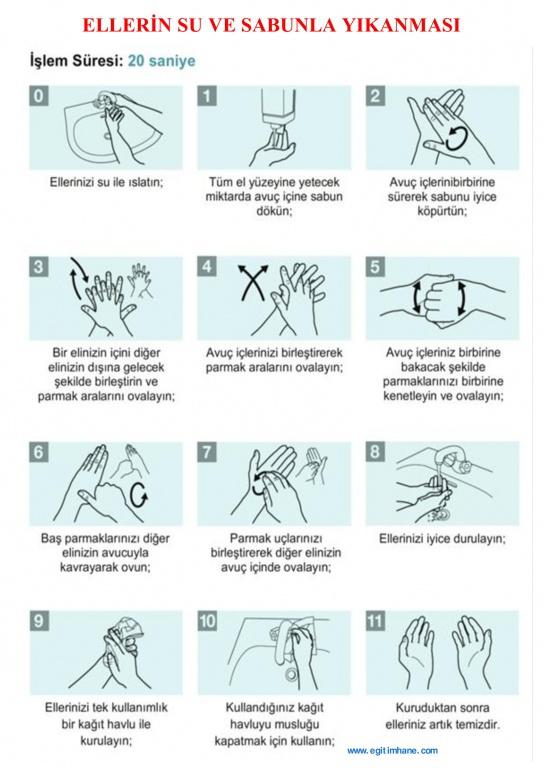 ELLERİN SU VE SABUNLA YIKANMASI

İşlem Süresi: 20 saniye

0

Ellerinizi su ile ıslatın;

1

Tüm el yüzeyine yetecek miktarda avuç içine sabun dökün;

2

Avuç içlerinibirbirine sürerek sabunu iyice köpürtün;

3

Bir elinizin içini diğer elinizin dışına gelecek şekilde birleştirin ve parmak aralarını ovalayın;

4

Avuç içlerinizi birleştirerek parmak aralarını ovalayın;

5

Avuç içleriniz birbirine bakacak şekilde parmaklarınızı birbirine kenetleyin ve ovalayın;

6

Baş parmaklarınızı diğer elinizin avucuyla kavrayarak ovun;

7

Parmak uçlarınızı birleştirerek diğer elinizin avuç içinde ovalayın;

8

Ellerinizi iyice durulayın;

9

Ellerinizi tek kullanımlık bir kağıt havlu ile kurulayın;

10

Kullandığınız kağıt havluyu musluğu kapatmak için kullanın;

11

Kuruduktan sonra elleriniz artık temizdir.

www.egitimhane.com