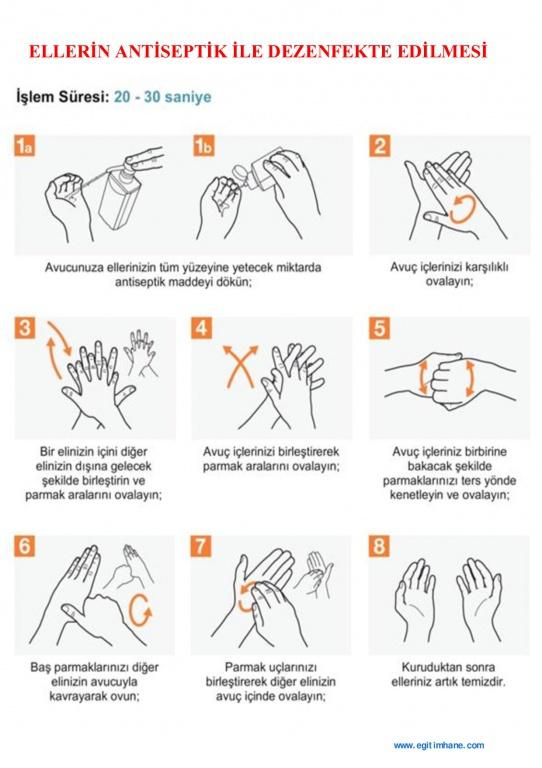 ELLERİN ANTİSEPTİK İLE DEZENFEKTE EDİLMESİ

İşlem Süresi: 20 - 30 saniye

1a

1b

Avucunuza ellerinizin tüm yüzeyine yetecek miktarda antiseptik maddeyi dökün;

2

Avuç içlerinizi karşılıklı ovalayın;

3

Bir elinizin içini diğer elinizin dışına gelecek şekilde birleştirin ve parmak aralarını ovalayın;

4

Avuç içlerinizi birleştirerek parmak aralarını ovalayın;

5

Avuç içleriniz birbirine bakacak şekilde parmaklarınızı ters yönde kenetleyin ve ovalayın;

6

Baş parmaklarınızı diğer elinizin avucuyla kavrayarak ovun;

7

Parmak uçlarınızı birleştirerek diğer elinizin avuç içinde ovalayın;

8

Kuruduktan sonra elleriniz artık temizdir.

www.egitimhane.com